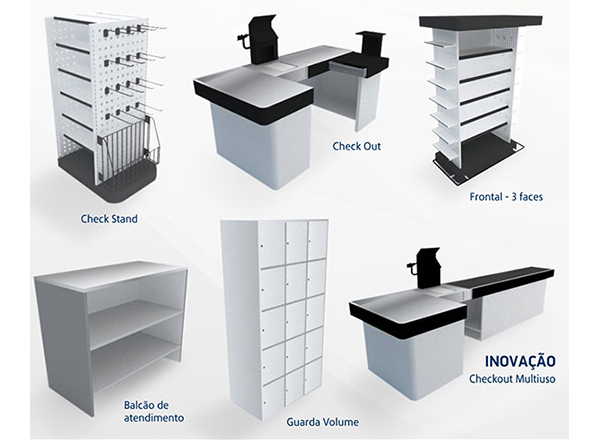 Check Stand

Check Out

Frontal - 3 faces

Balcão de atendimento

Guarda Volume

INOVAÇÃO
Checkout Multiuso